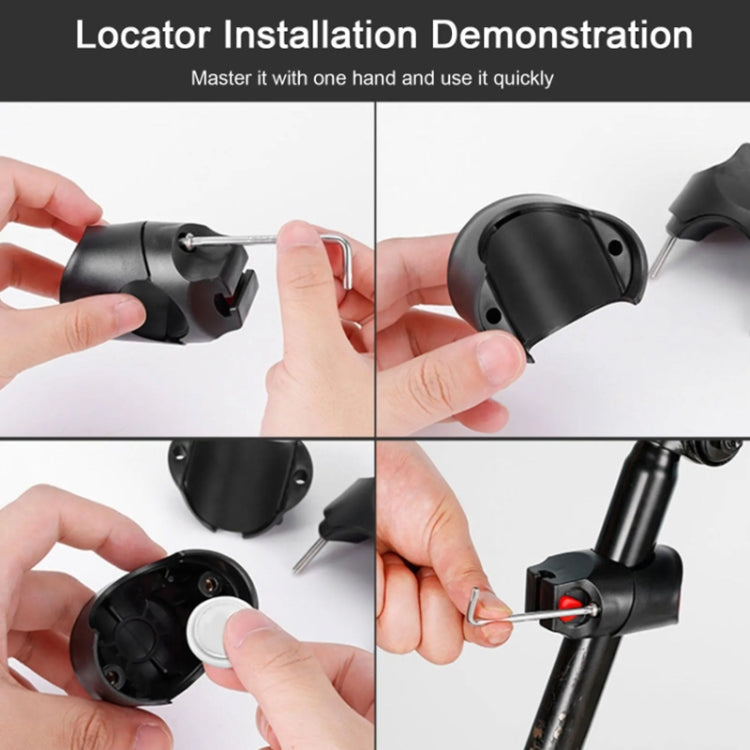 Locator Installation Demonstration

Master it with one hand and use it quickly