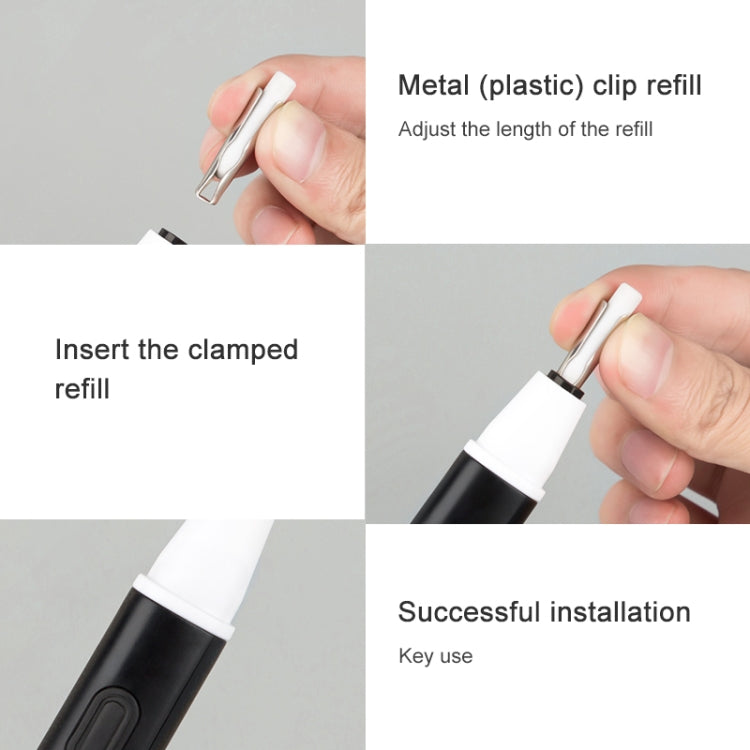 Metal (plastic) clip refill

Adjust the length of the refill

Insert the clamped refill

Successful installation

Key use