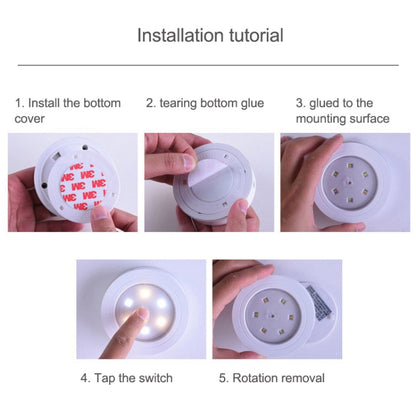 Installation tutorial

1. Install the bottom cover

2. tearing bottom glue

3. glued to the mounting surface

3M 3M 3M 3M 3M 3M 3M 3M

4. Tap the switch

5. Rotation removal