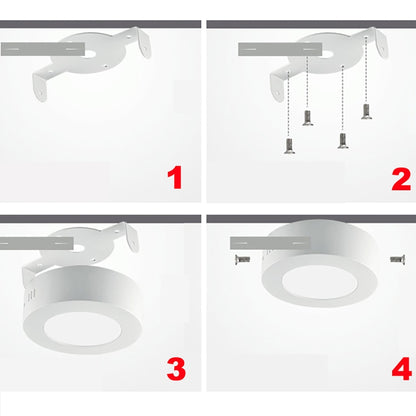 1

2

3

4