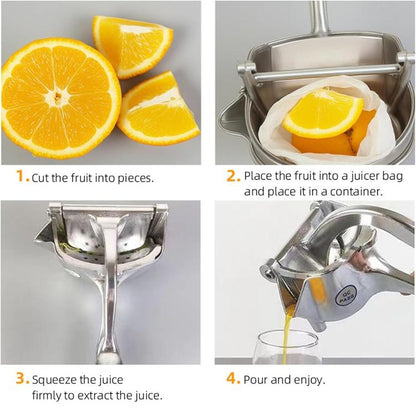 1. Cut the fruit into pieces.

2. Place the fruit into a juicer bag and place it in a container.

QC PASS

3. Squeeze the juice firmly to extract the juice.

4. Pour and enjoy.