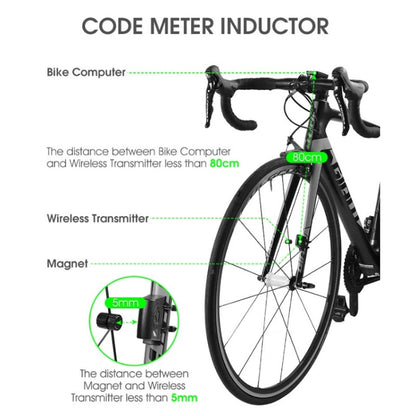 CODE METER INDUCTOR

Bike Computer

The distance between Bike Computer and Wireless Transmitter less than 80cm

80cm

Wireless Transmitter

Magnet

5mm

The distance between Magnet and Wireless Transmitter less than 5mm