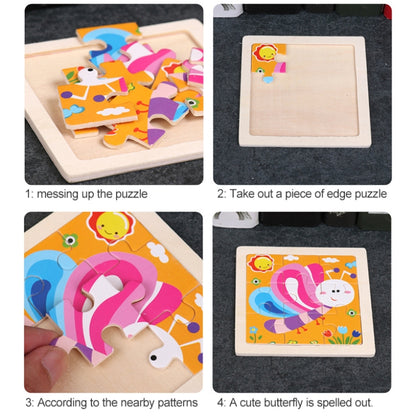 1: messing up the puzzle

2: Take out a piece of edge puzzle

3: According to the nearby patterns

4: A cute butterfly is spelled out.