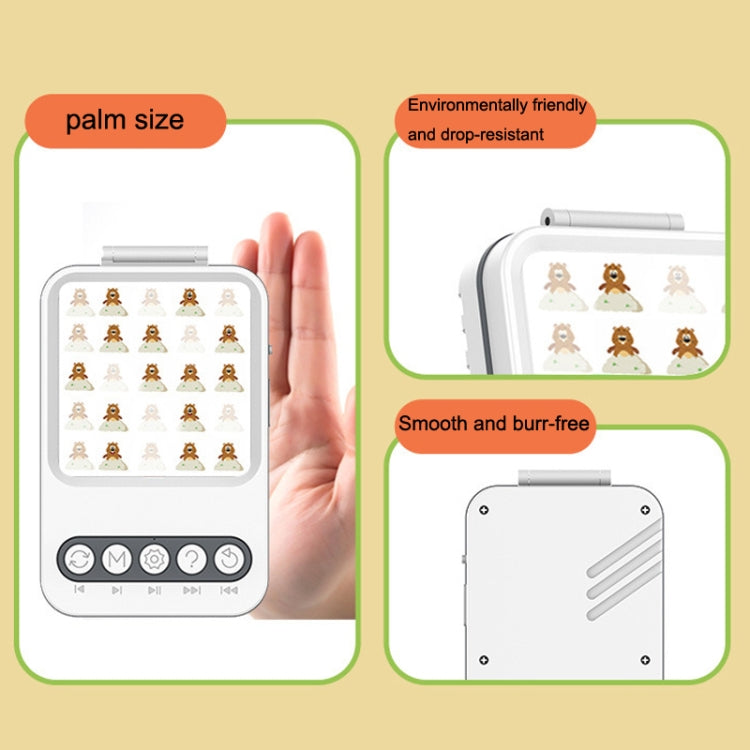 palm size

M

?

Environmentally friendly and drop-resistant

Smooth and burr-free