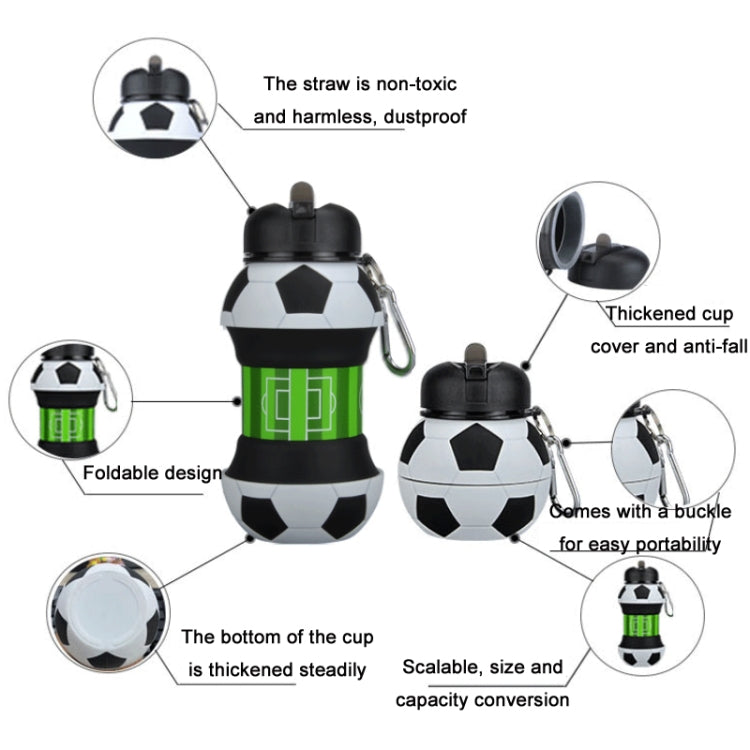 The straw is non-toxic and harmless, dustproof

Thickened cup cover and anti-fall

Foldable design

Comes with a buckle for easy portability

The bottom of the cup is thickened steadily

Scalable, size and capacity conversion