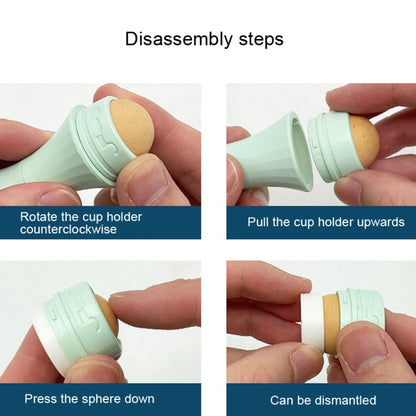 Disassembly steps

Rotate the cup holder counterclockwise

Pull the cup holder upwards

Press the sphere down

Can be dismantled