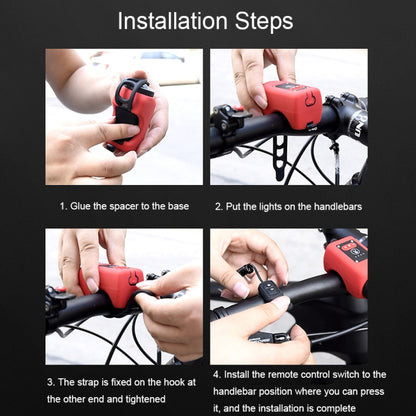 Installation Steps

1. Glue the spacer to the base

2. Put the lights on the handlebars

3. The strap is fixed on the hook at the other end and tightened

4. Install the remote control switch to the handlebar position where you can press it, and the installation is complete