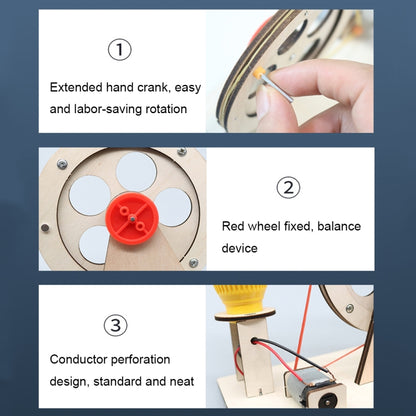 ①

Extended hand crank, easy and labor-saving rotation

②

Red wheel fixed, balance device

③

Conductor perforation design, standard and neat