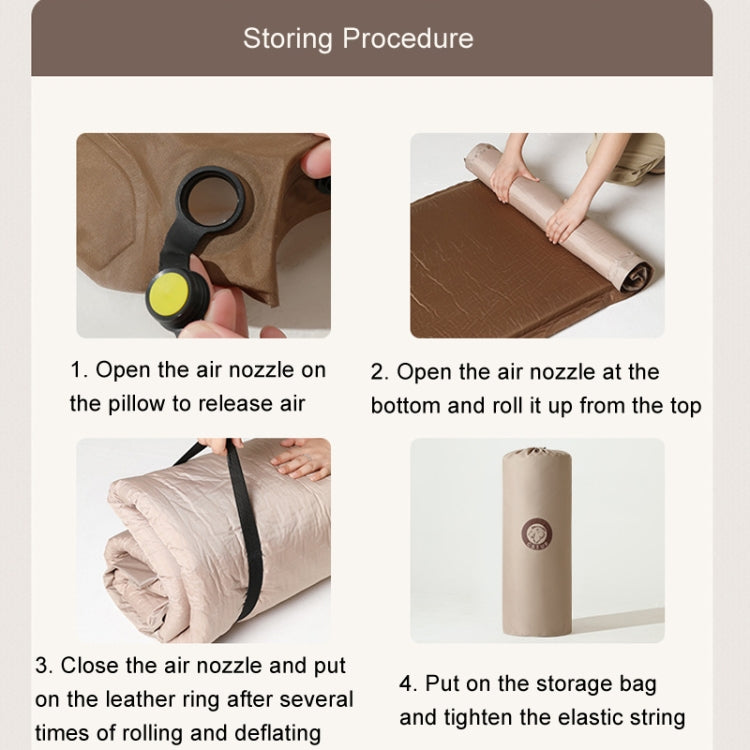 Storing Procedure

1. Open the air nozzle on the pillow to release air

2. Open the air nozzle at the bottom and roll it up from the top

3. Close the air nozzle and put on the leather ring after several times of rolling and deflating

4. Put on the storage bag and tighten the elastic string